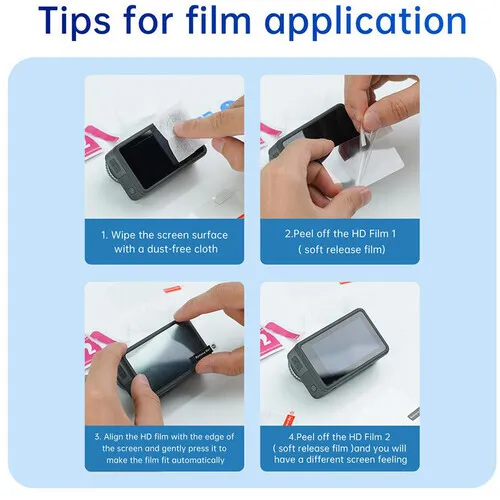 Tips for film application

1. Wipe the screen surface with a dust-free cloth

2.Peel off the HD Film 1 ( soft release film)

3. Align the HD film with the edge of the screen and gently press it to make the film fit automatically

4.Peel off the HD Film 2 ( soft release film )and you will have a different screen feeling