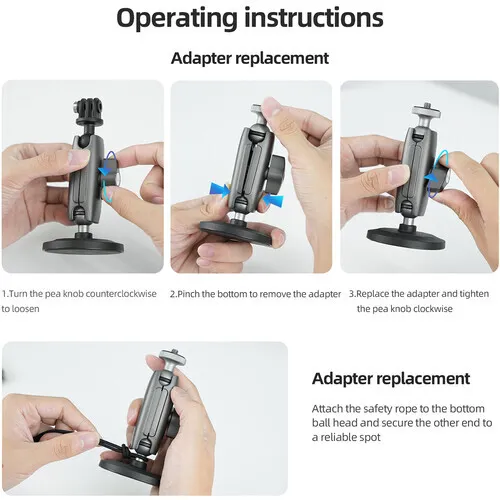 Operating instructions

Adapter replacement

1.Turn the pea knob counterclockwise to loosen

2.Pinch the bottom to remove the adapter

3.Replace the adapter and tighten the pea knob clockwise

Adapter replacement

Attach the safety rope to the bottom ball head and secure the other end to a reliable spot