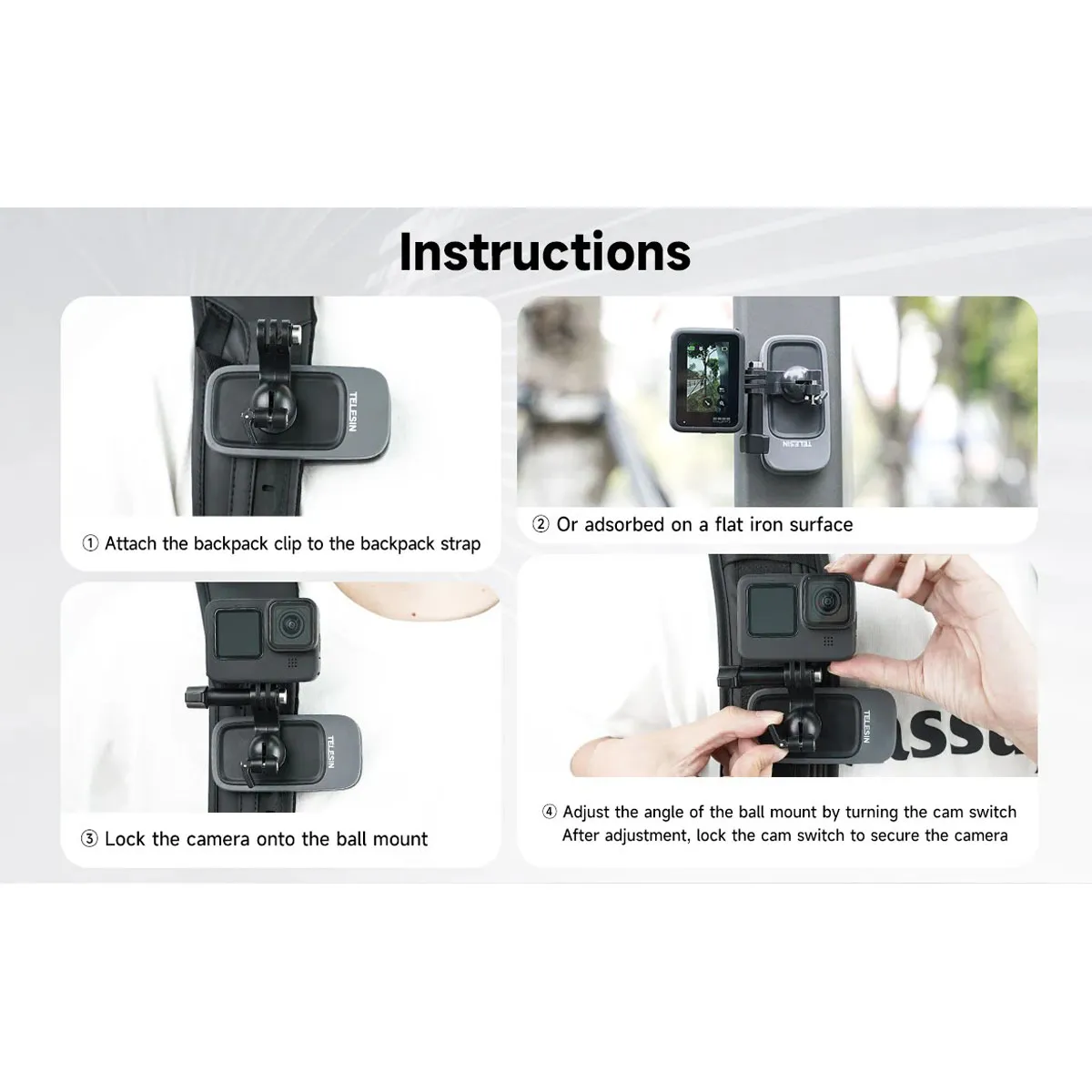 Instructions

TELESIN

① Attach the backpack clip to the backpack strap

TELESIN

② Or adsorbed on a flat iron surface

TELESIN

③ Lock the camera onto the ball mount

TELESIN

④ Adjust the angle of the ball mount by turning the cam switch After adjustment, lock the cam switch to secure the camera