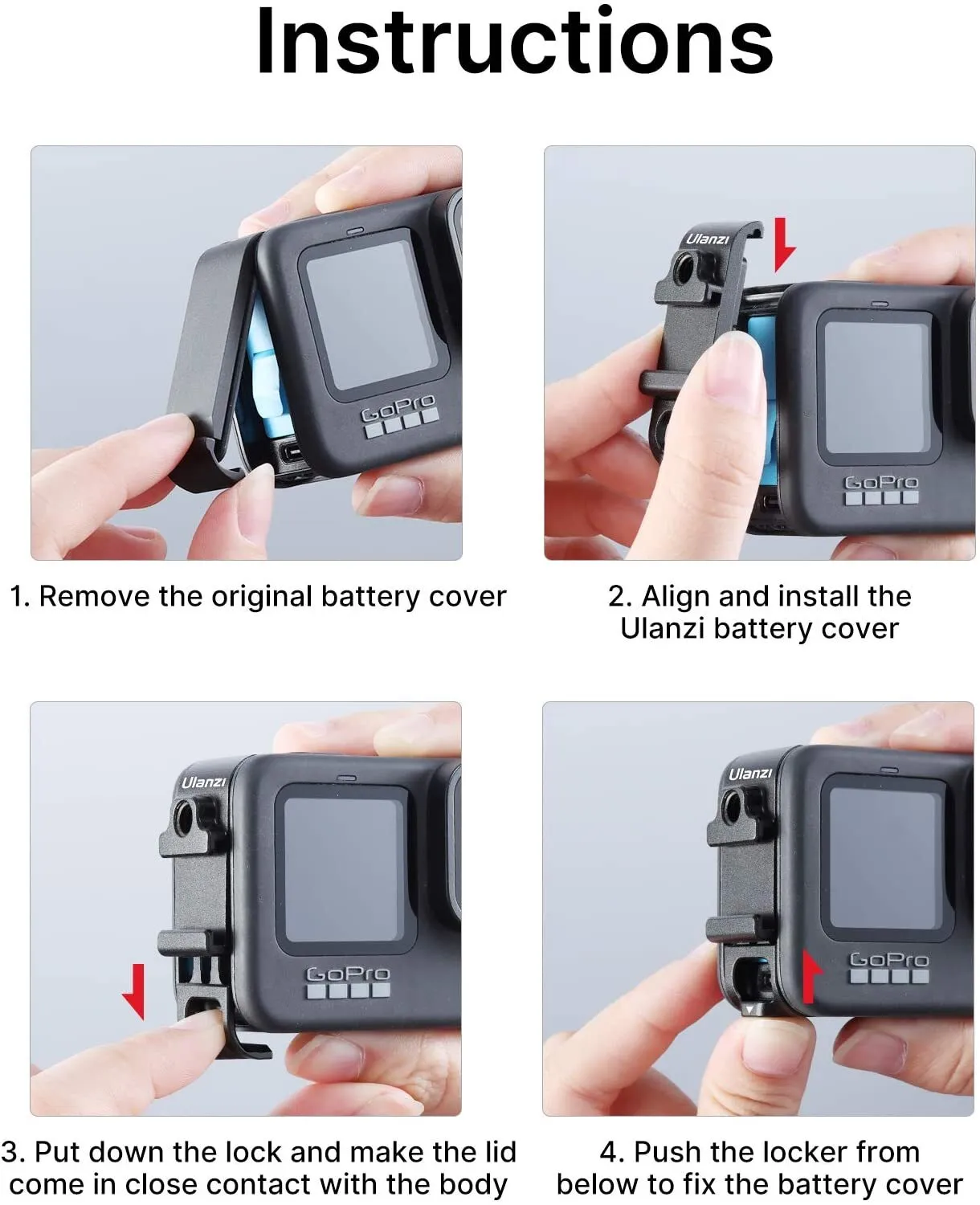 Instructions

GoPro

1. Remove the original battery cover

Ulanzi

GoPro

2. Align and install the Ulanzi battery cover

Ulanzi

GoPro

3. Put down the lock and make the lid come in close contact with the body

Ulanzi

GoPro

4. Push the locker from below to fix the battery cover