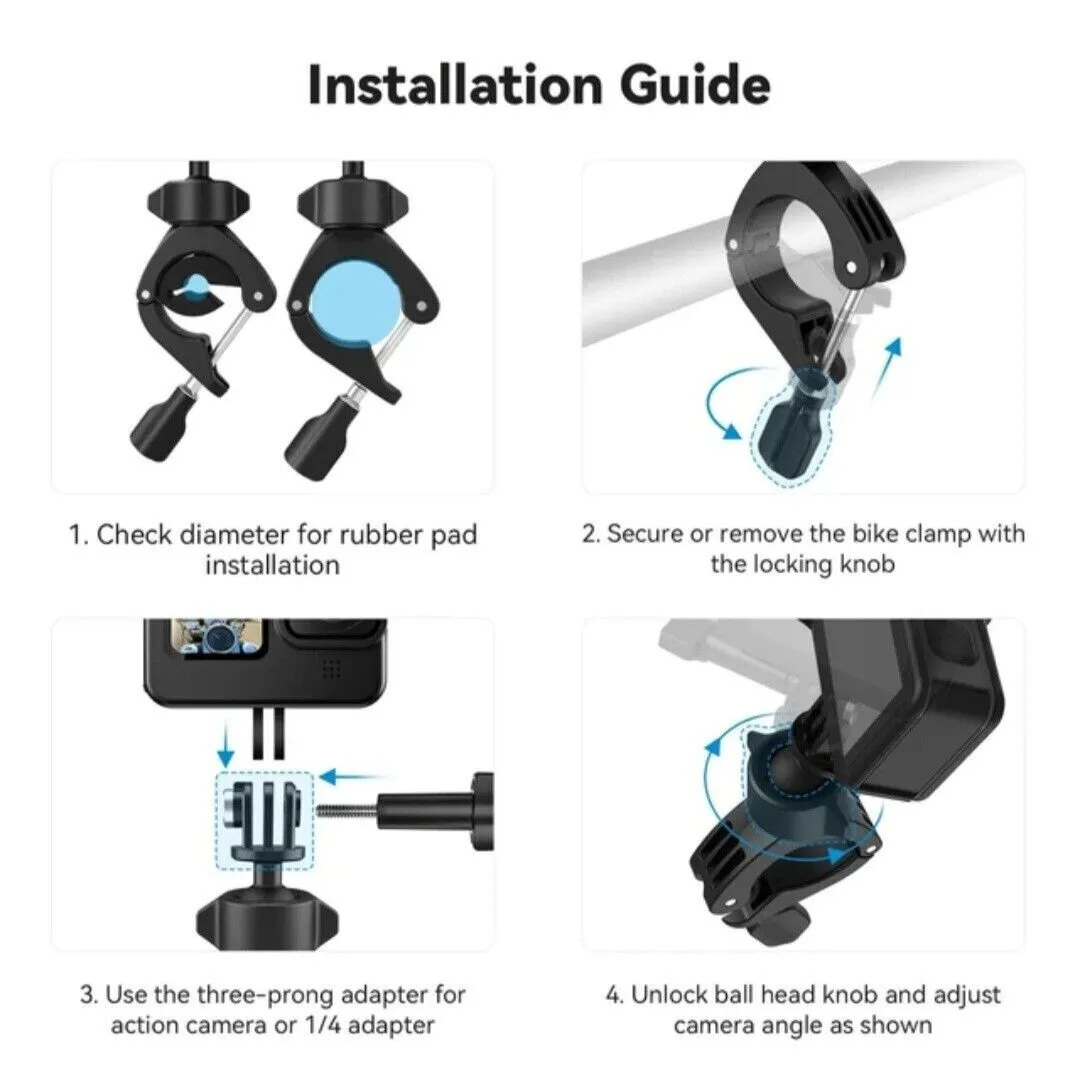 Installation Guide

1. Check diameter for rubber pad installation

2. Secure or remove the bike clamp with the locking knob

3. Use the three-prong adapter for action camera or 1/4 adapter

4. Unlock ball head knob and adjust camera angle as shown