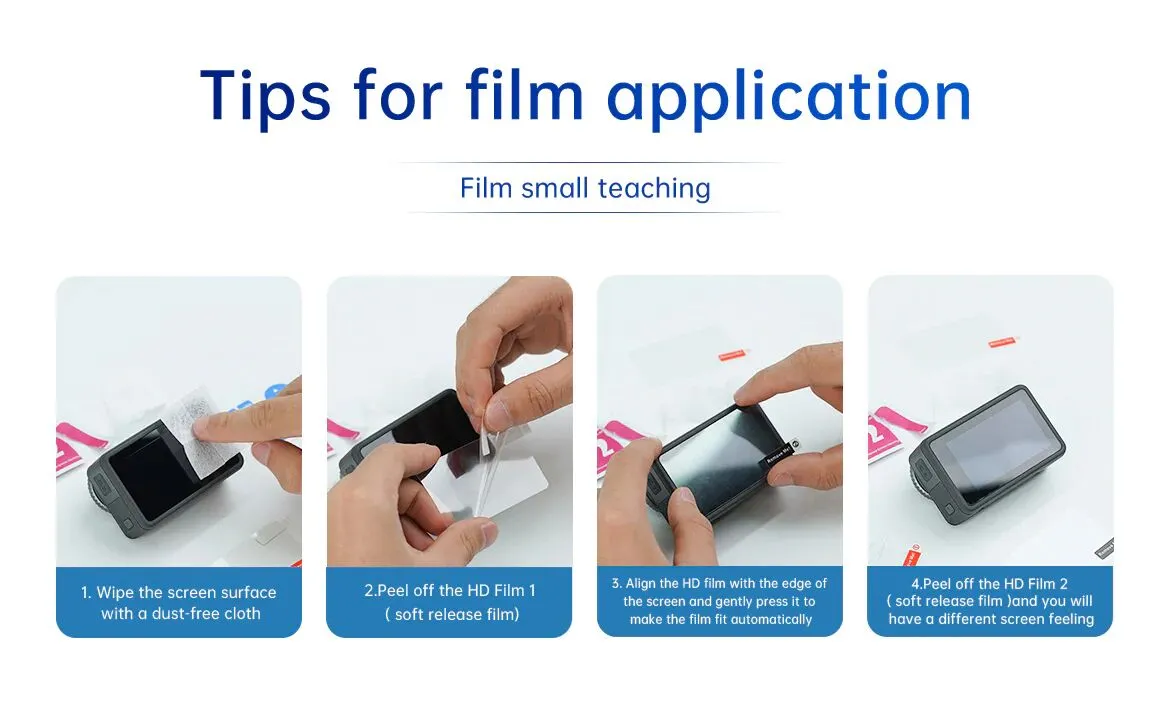 Tips for film application

Film small teaching

1. Wipe the screen surface with a dust-free cloth

2.Peel off the HD Film 1 ( soft release film)

3. Align the HD film with the edge of the screen and gently press it to make the film fit automatically

4.Peel off the HD Film 2 ( soft release film )and you will have a different screen feeling