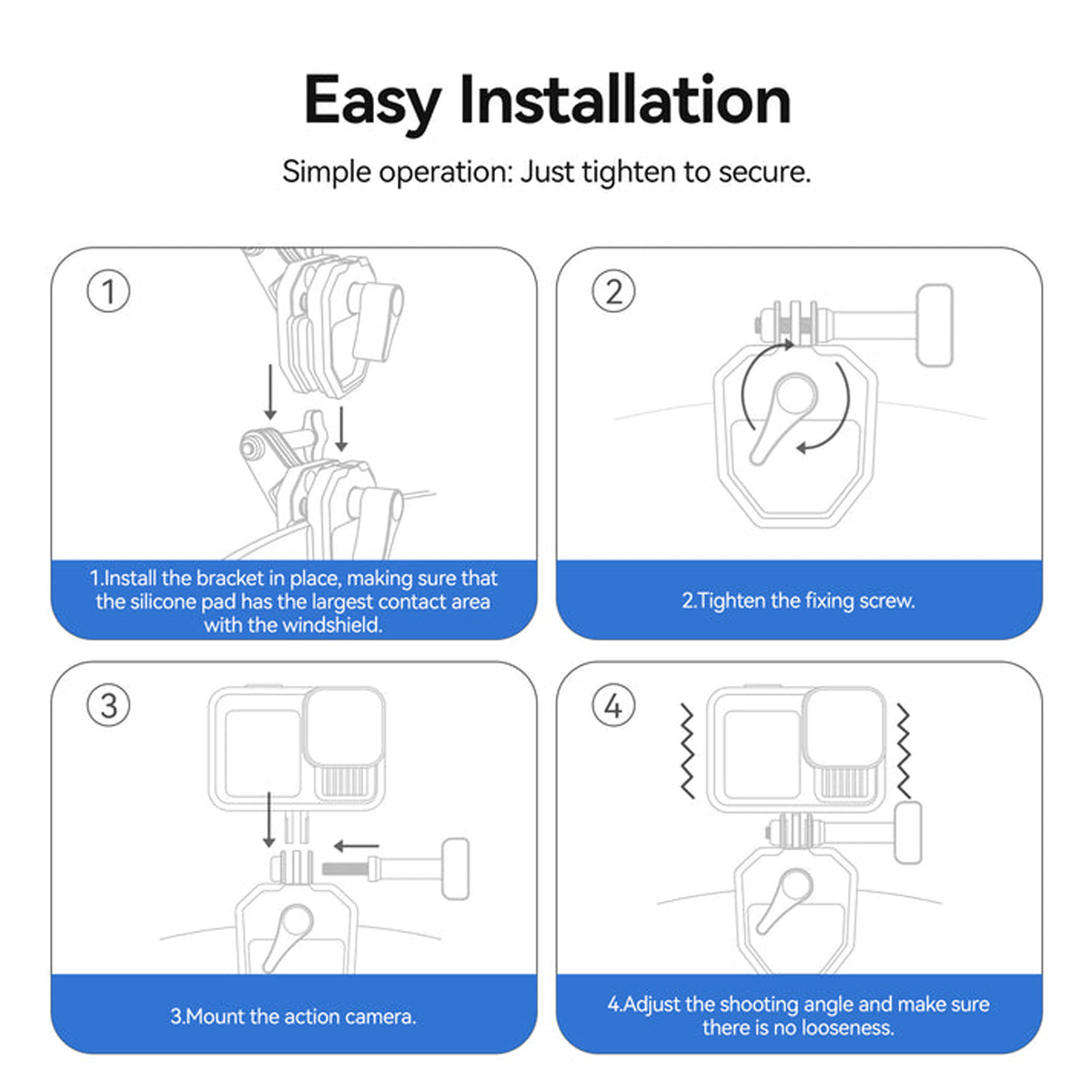 Easy Installation

Simple operation: Just tighten to secure.

①

1.Install the bracket in place, making sure that the silicone pad has the largest contact area with the windshield.

②

2.Tighten the fixing screw.

③

3.Mount the action camera.

④

4.Adjust the shooting angle and make sure there is no looseness.