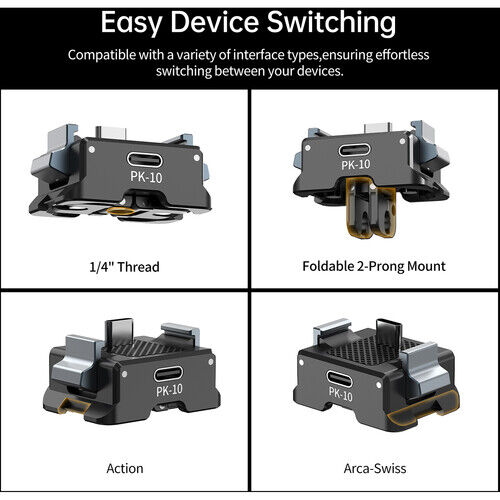 Easy Device Switching

Compatible with a variety of interface types,ensuring effortless switching between your devices.

PK-10

1/4" Thread

PK-10

Foldable 2-Prong Mount

PK-10

Action

PK-10

Arca-Swiss