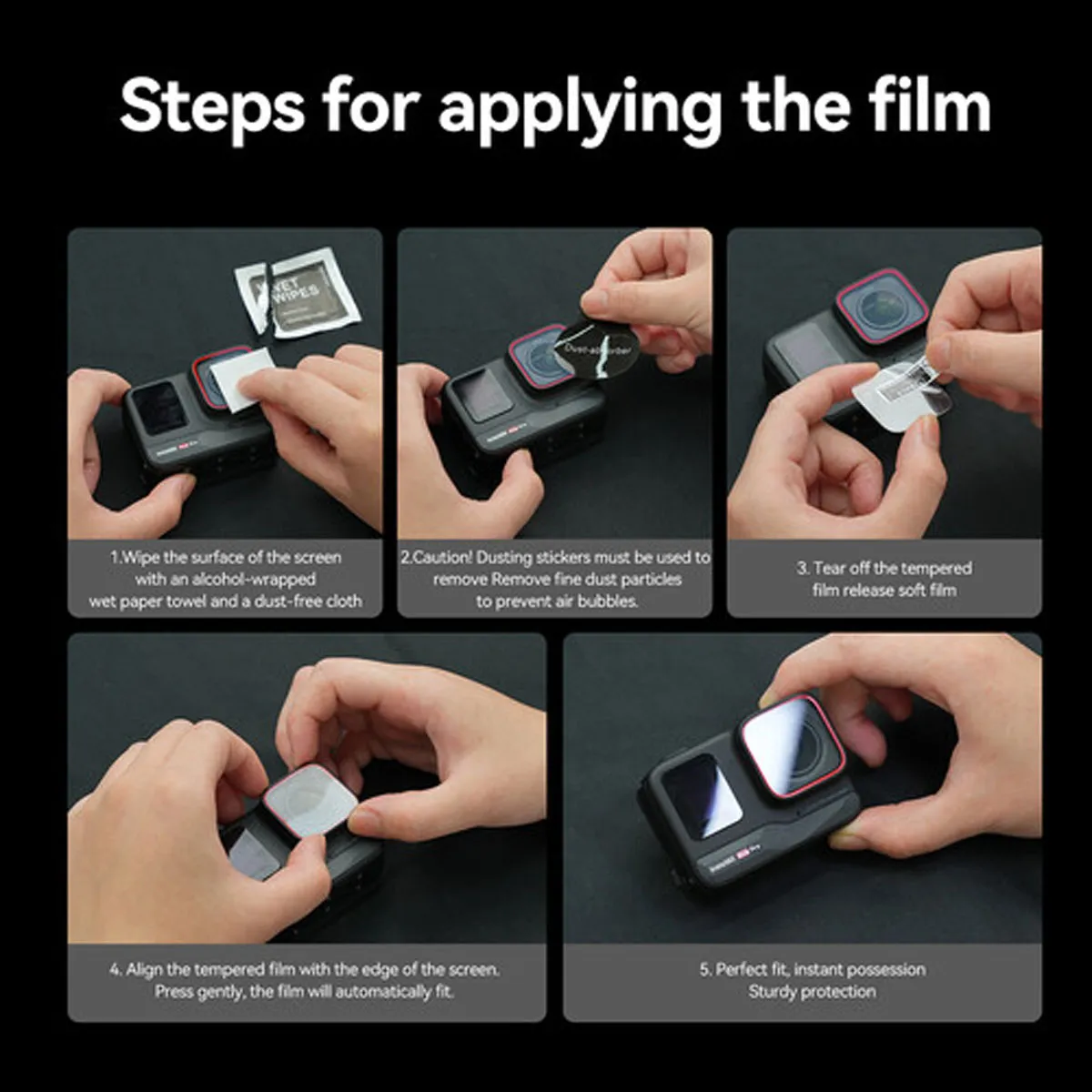 Steps for applying the film

WET WIPES

1.Wipe the surface of the screen with an alcohol-wrapped wet paper towel and a dust-free cloth

Dust-absorber

2.Caution! Dusting stickers must be used to remove Remove fine dust particles to prevent air bubbles.

3. Tear off the tempered film release soft film

4. Align the tempered film with the edge of the screen. Press gently, the film will automatically fit.

5. Perfect fit, instant possession Sturdy protection